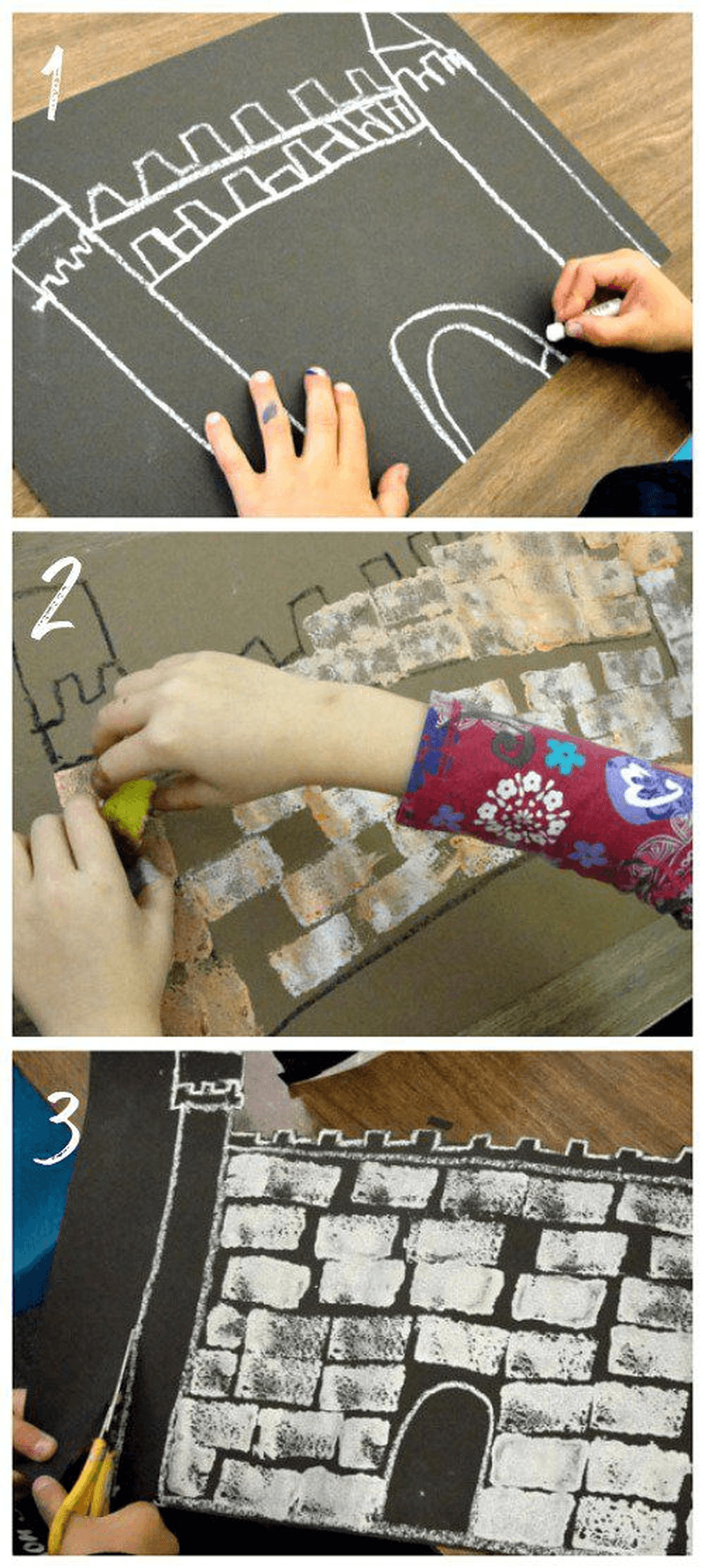 1

2

3